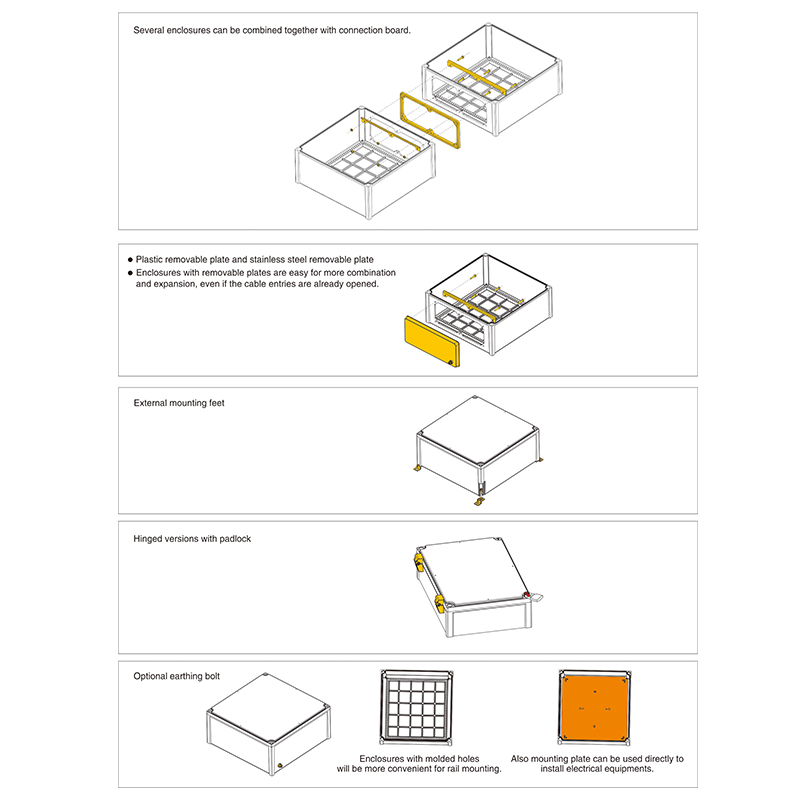 Several enclosures can be combined together with connection board.

● Plastic removable plate and stainless steel removable plate
● Enclosures with removable plates are easy for more combination and expansion, even if the cable entries are already opened.

External mounting feet

Hinged versions with padlock

Optional earthing bolt

Enclosures with molded holes will be more convenient for rail mounting.

Also mounting plate can be used directly to install electrical equipments.