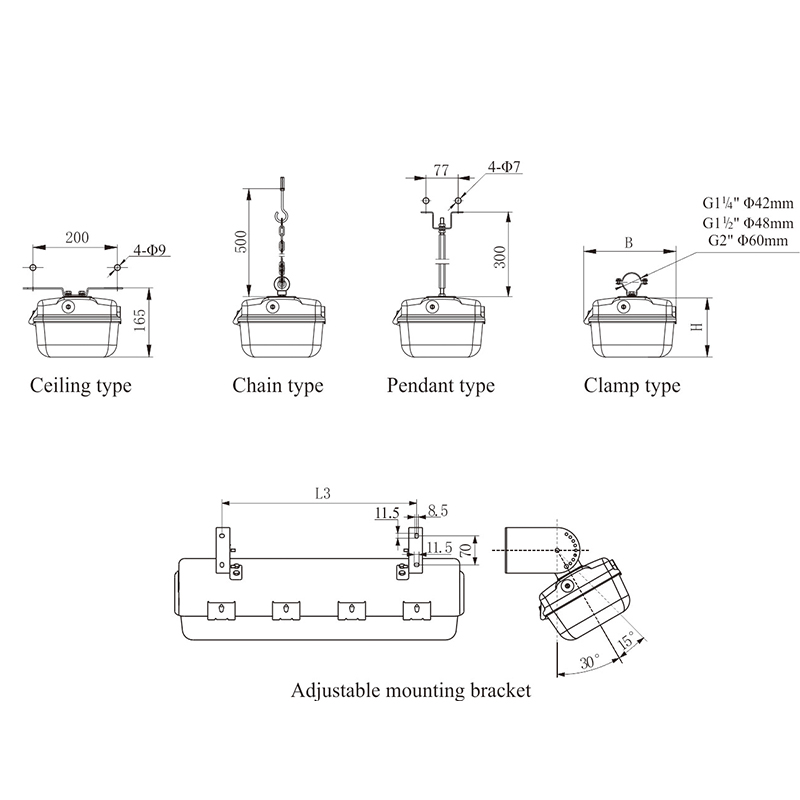 200
4-Φ9
165
Ceiling type

500
Chain type

77
4-Φ7
300
Pendant type

G1¼" Φ42mm
G1½" Φ48mm
G2" Φ60mm
B
H
Clamp type

L3
11.5
8.5
11.5
70
30°
15°
Adjustable mounting bracket